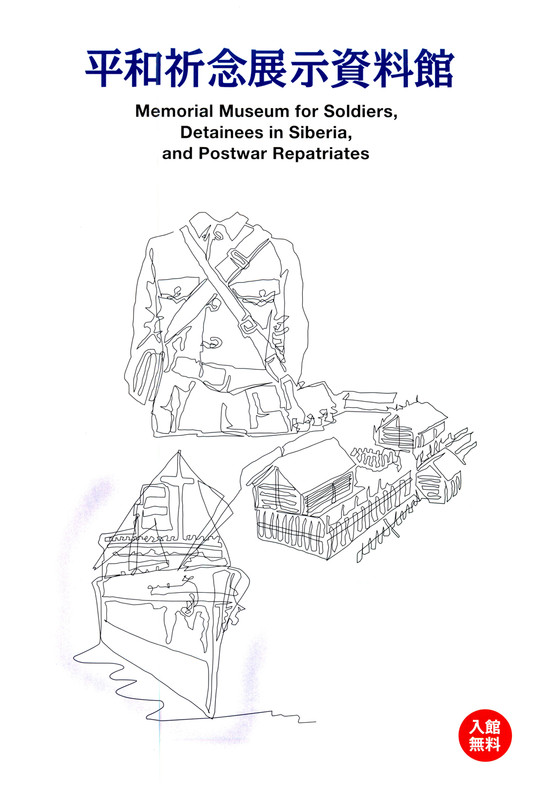 平和祈念展示資料館

Memorial Museum for Soldiers, Detainees in Siberia, and Postwar Repatriates

入館無料